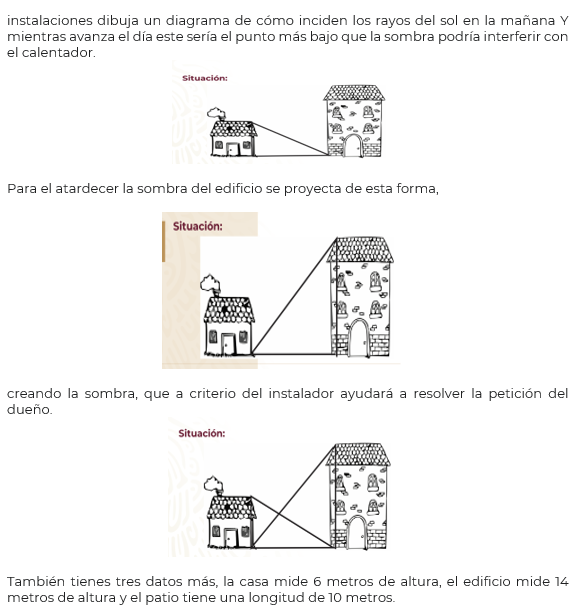 instalaciones dibuja un diagrama de cómo inciden los rayos del sol en la mañana Y mientras avanza el día este sería el punto más bajo que la sombra podría interferir con el calentador.

Situación:

Para el atardecer la sombra del edificio se proyecta de esta forma,

Situación:

creando la sombra, que a criterio del instalador ayudará a resolver la petición del dueño.

Situación:

También tienes tres datos más, la casa mide 6 metros de altura, el edificio mide 14 metros de altura y el patio tiene una longitud de 10 metros.